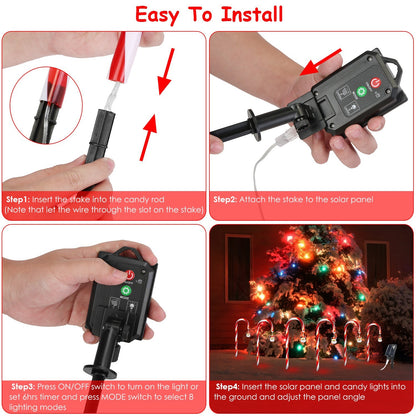 Easy To Install

Step1: Insert the stake into the candy rod (Note that let the wire through the slot on the stake)

Step2: Attach the stake to the solar panel

Step3: Press ON/OFF switch to turn on the light or set 6hrs timer and press MODE switch to select 8 lighting modes

Step4: Insert the solar panel and candy lights into the ground and adjust the panel angle